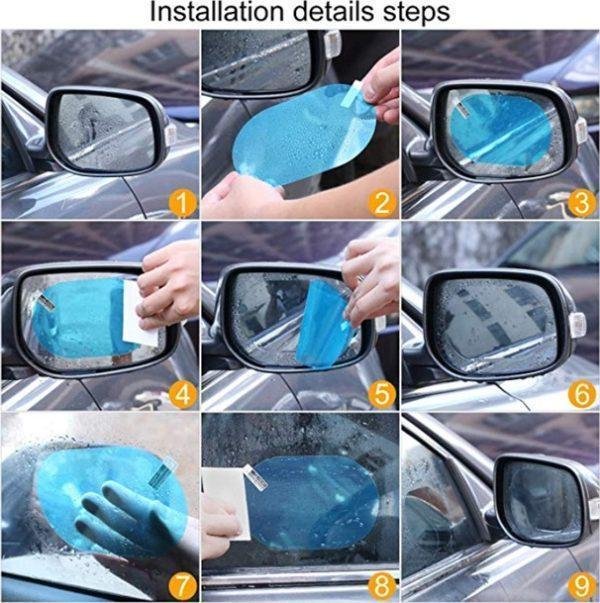 Installation details steps

1

2

3

4

5

6

7

8

9