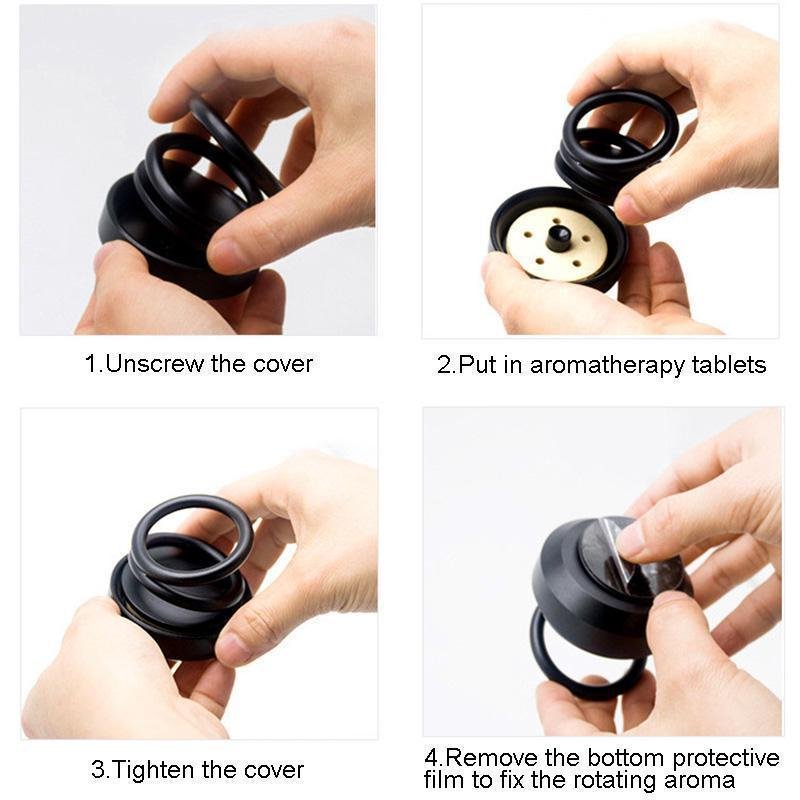 1.Unscrew the cover

2.Put in aromatherapy tablets

3.Tighten the cover

4.Remove the bottom protective film to fix the rotating aroma