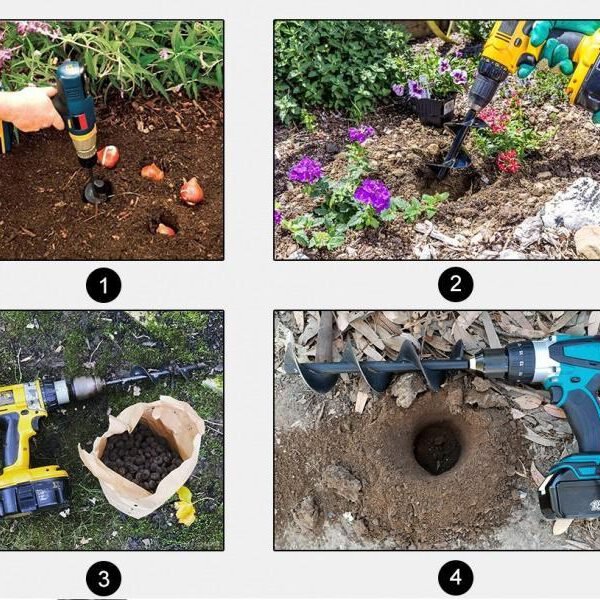 1

2

3

4