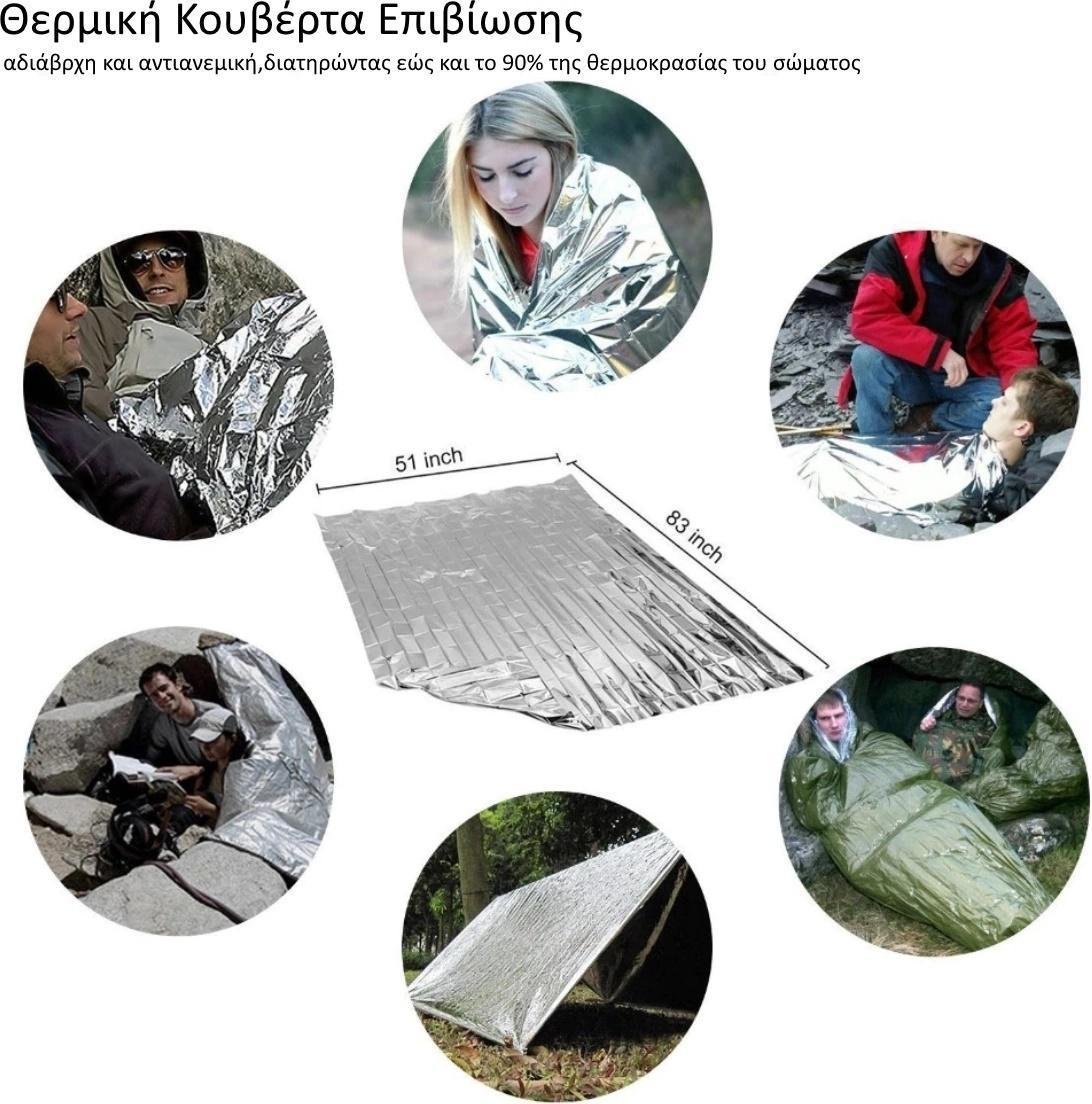 Θερμική Κουβέρτα Επιβίωσης

αδιάβρχη και αντιανεμική,διατηρώντας εώς και το 90% της θερμοκρασίας του σώματος

51 inch

83 inch