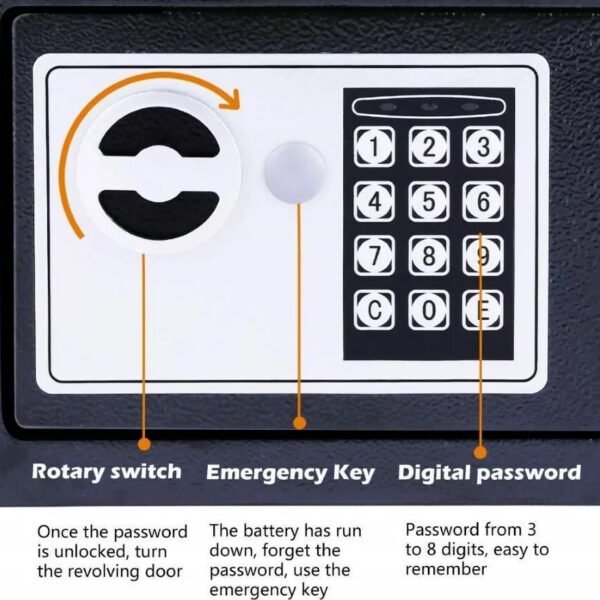 1 2 3
4 5 6
7 8 9
C 0 E

Rotary switch

Once the password is unlocked, turn the revolving door

Emergency Key

The battery has run down, forget the password, use the emergency key

Digital password

Password from 3 to 8 digits, easy to remember