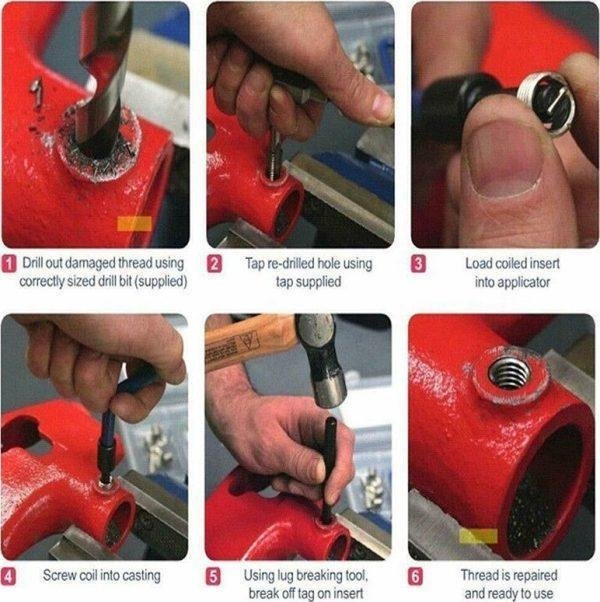 1 Drill out damaged thread using correctly sized drill bit (supplied)

2 Tap re-drilled hole using tap supplied

3 Load coiled insert into applicator

4 Screw coil into casting

5 Using lug breaking tool, break off tag on insert

6 Thread is repaired and ready to use