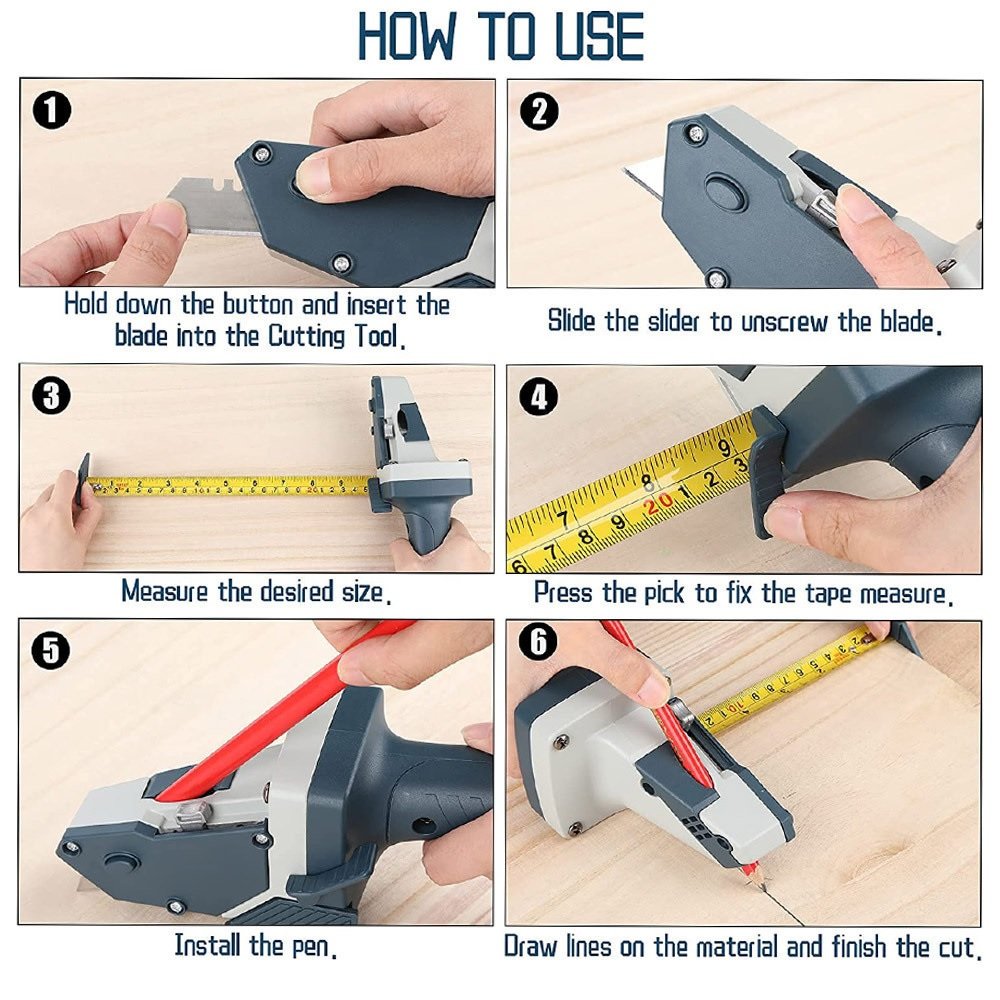 HOW TO USE

1

Hold down the button and insert the blade into the Cutting Tool.

2

Slide the slider to unscrew the blade.

3

Measure the desired size.

4

Press the pick to fix the tape measure.

5

Install the pen.

6

Draw lines on the material and finish the cut.