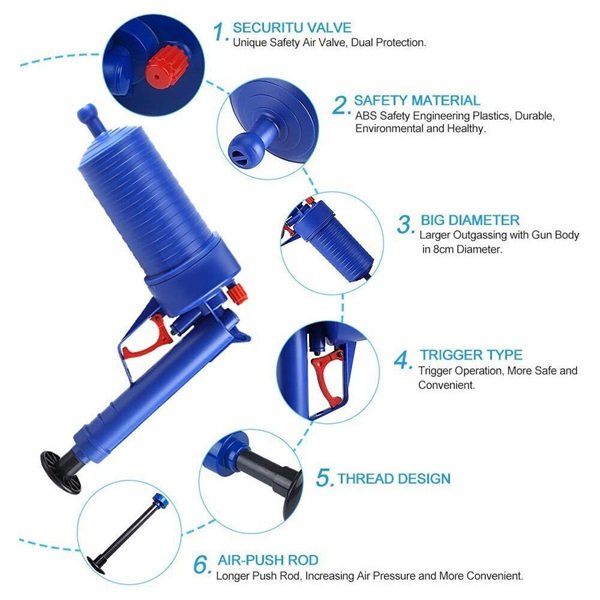 1. SECURITU VALVE
Unique Safety Air Valve, Dual Protection.

2. SAFETY MATERIAL
ABS Safety Engineering Plastics, Durable, Environmental and Healthy.

3. BIG DIAMETER
Larger Outgassing with Gun Body in 8cm Diameter.

4. TRIGGER TYPE
Trigger Operation, More Safe and Convenient.

5. THREAD DESIGN

6. AIR-PUSH ROD
Longer Push Rod, Increasing Air Pressure and More Convenient.