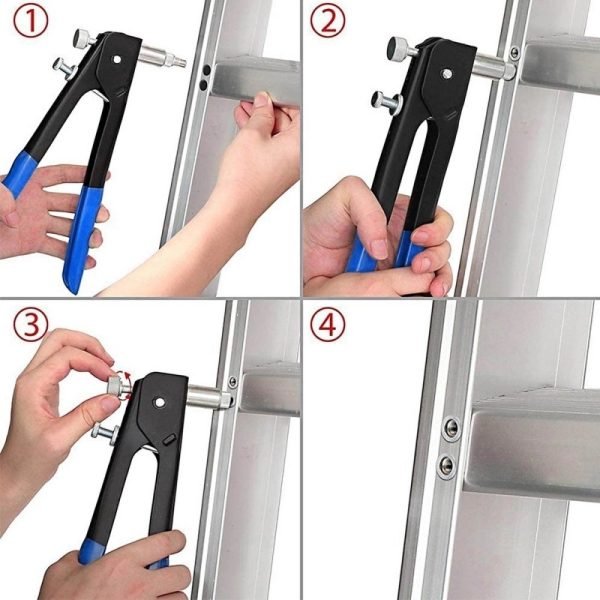 ①

②

③

④