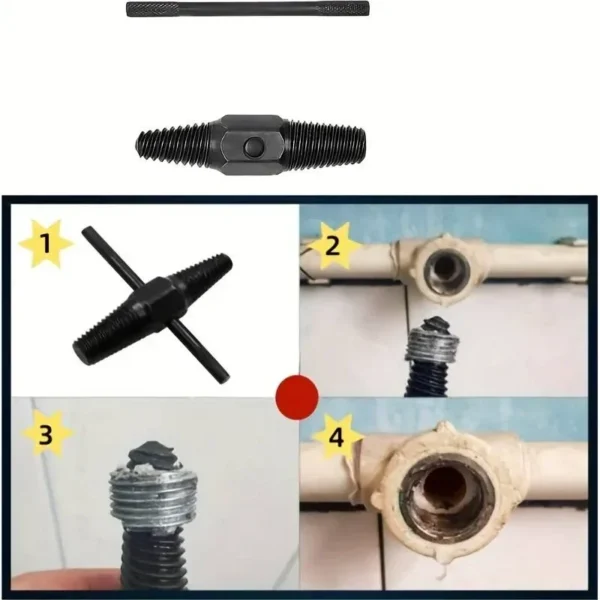 1
2
3
4