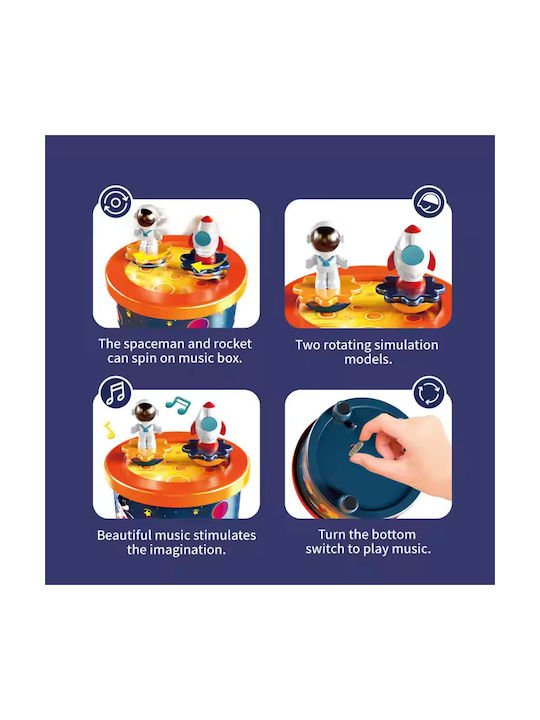 The spaceman and rocket can spin on music box.

Two rotating simulation models.

Beautiful music stimulates the imagination.

Turn the bottom switch to play music.