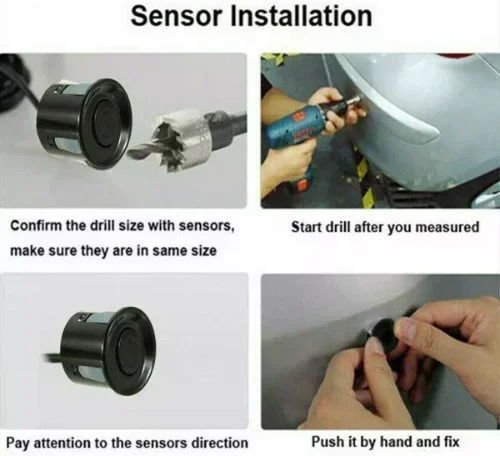 Sensor Installation

Confirm the drill size with sensors, make sure they are in same size

Start drill after you measured

Pay attention to the sensors direction

Push it by hand and fix