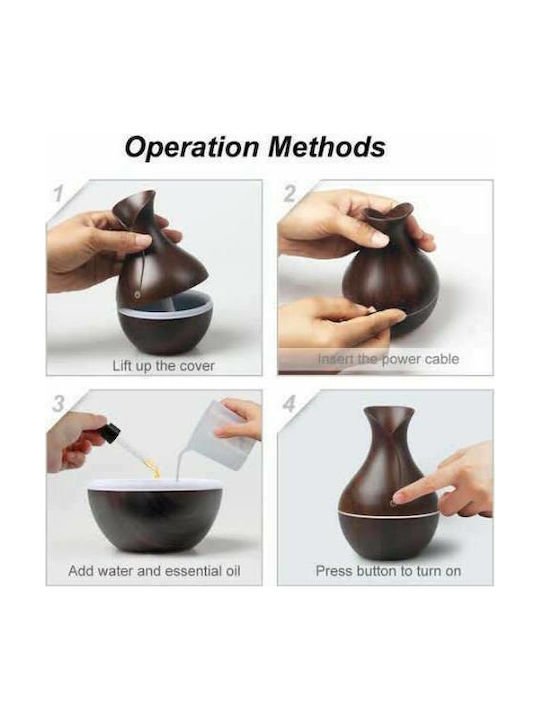 Operation Methods

1
Lift up the cover

2
Insert the power cable

3
Add water and essential oil

4
Press button to turn on