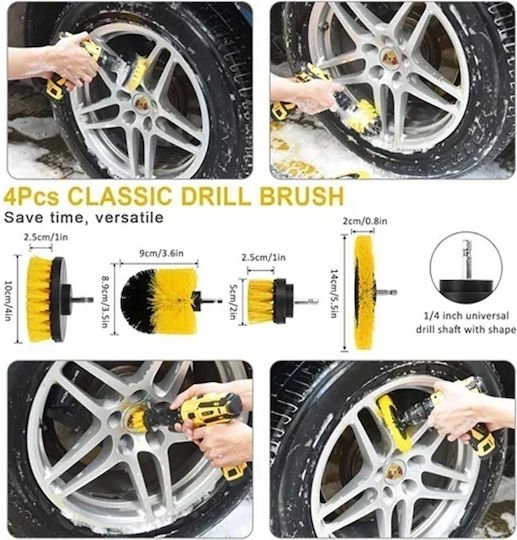 4Pcs CLASSIC DRILL BRUSH

Save time, versatile

2.5cm/1in

10cm/4in

9cm/3.6in

8.9cm/3.5in

2.5cm/1in

5cm/2in

2cm/0.8in

14cm/5.5in

1/4 inch universal drill shaft with shape