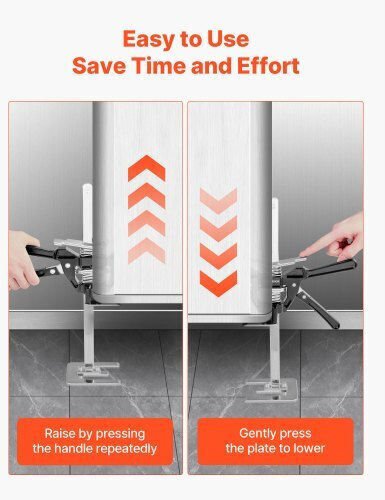 Easy to Use
Save Time and Effort

Raise by pressing the handle repeatedly

Gently press the plate to lower