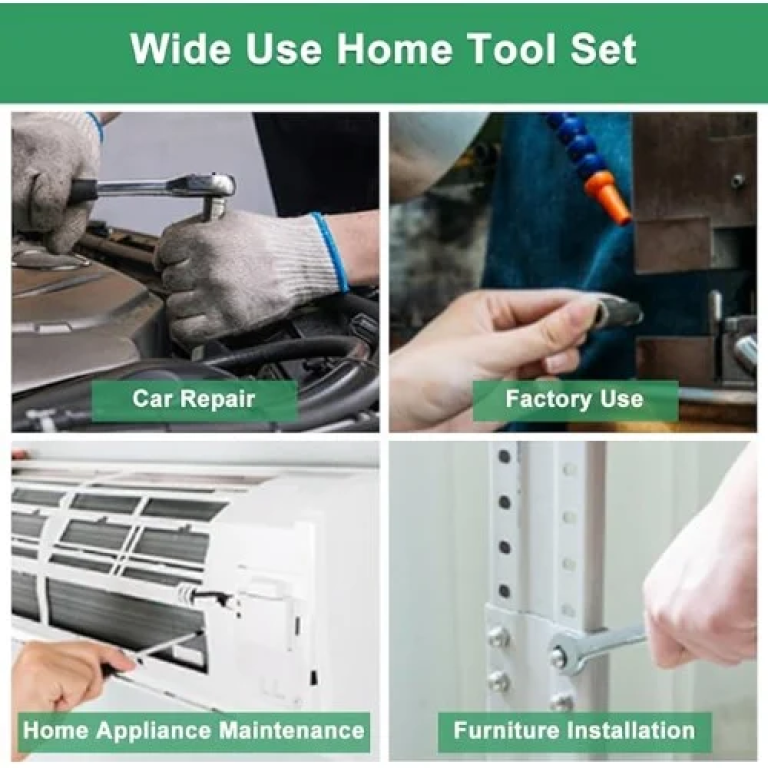 Wide Use Home Tool Set

Car Repair

Factory Use

Home Appliance Maintenance

Furniture Installation