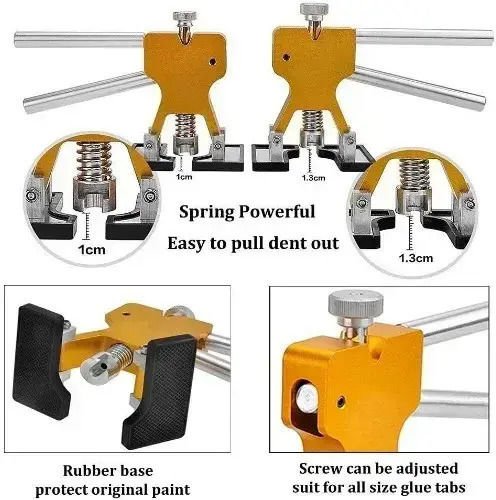 1cm

1.3cm

1cm

Spring Powerful

Easy to pull dent out

1.3cm

Rubber base
protect original paint

Screw can be adjusted
suit for all size glue tabs