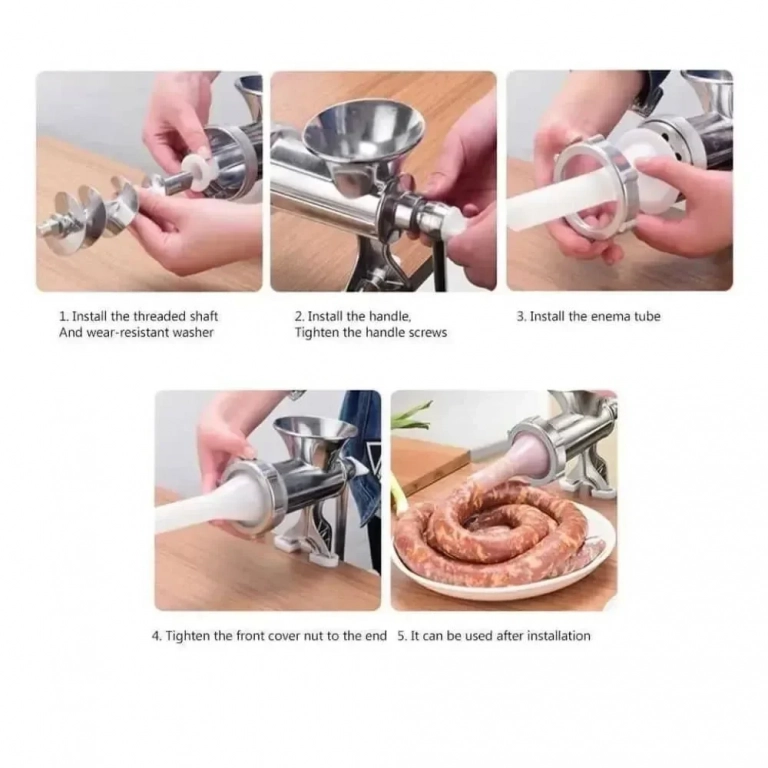 1. Install the threaded shaft
And wear-resistant washer

2. Install the handle,
Tighten the handle screws

3. Install the enema tube

4. Tighten the front cover nut to the end

5. It can be used after installation