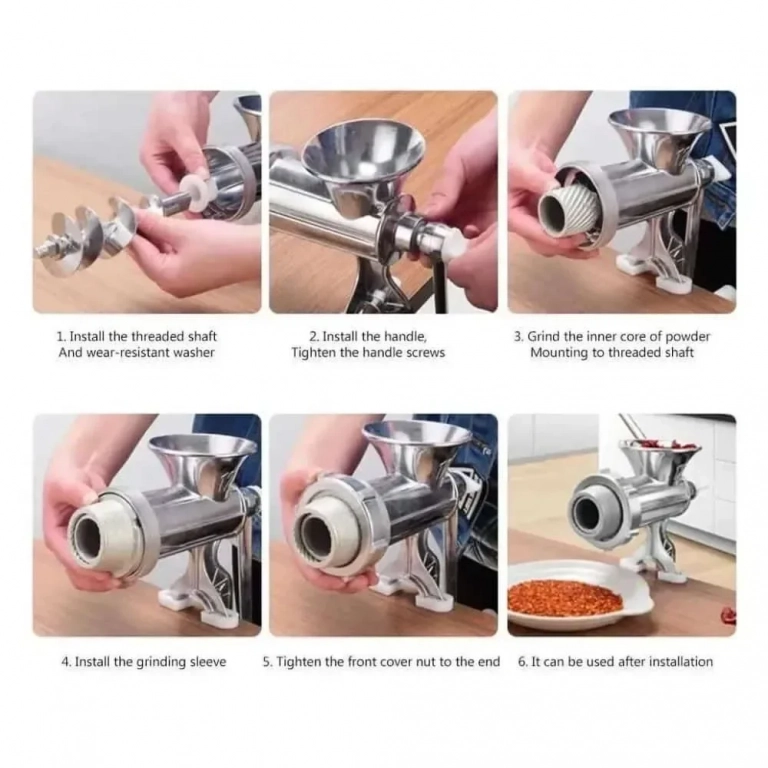 1. Install the threaded shaft
And wear-resistant washer

2. Install the handle,
Tighten the handle screws

3. Grind the inner core of powder
Mounting to threaded shaft

4. Install the grinding sleeve

5. Tighten the front cover nut to the end

6. It can be used after installation