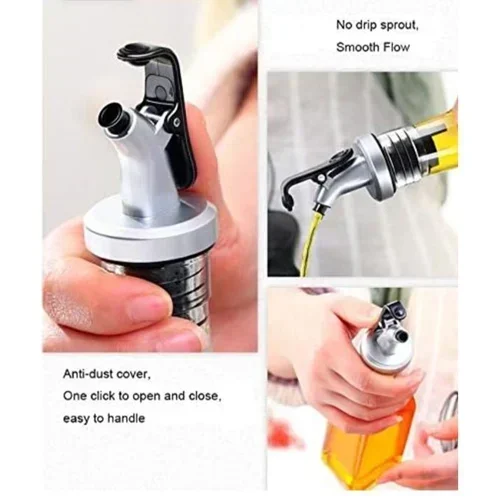 No drip sprout,
Smooth Flow

Anti-dust cover,
One click to open and close,
easy to handle