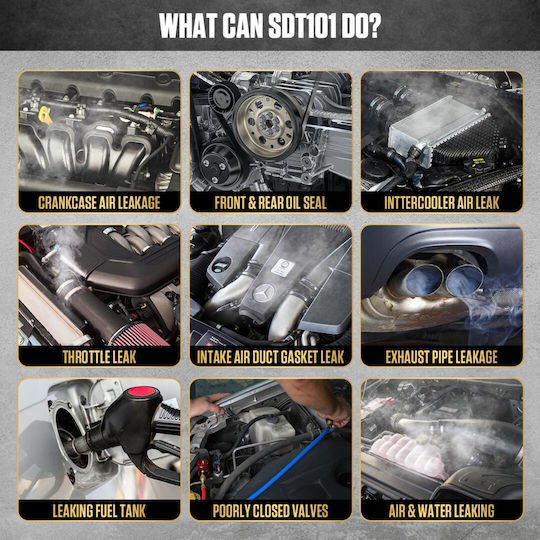 WHAT CAN SDT101 DO?

CRANKCASE AIR LEAKAGE

FRONT & REAR OIL SEAL

INTTERCOOLER AIR LEAK

THROTTLE LEAK

INTAKE AIR DUCT GASKET LEAK

EXHAUST PIPE LEAKAGE

LEAKING FUEL TANK

POORLY CLOSED VALVES

AIR & WATER LEAKING