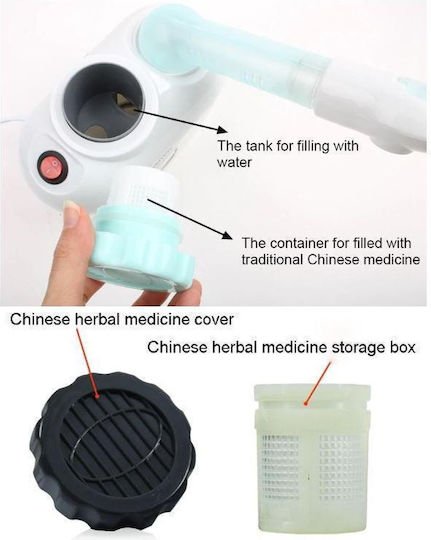 The tank for filling with water

The container for filled with traditional Chinese medicine

Chinese herbal medicine cover

Chinese herbal medicine storage box