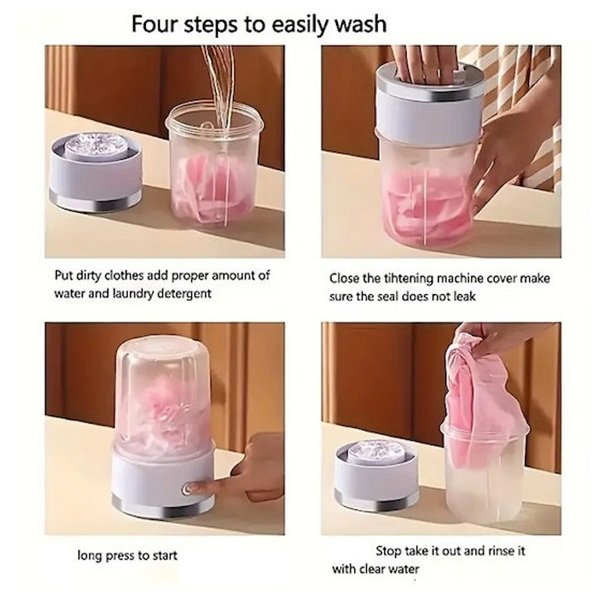 Four steps to easily wash

Put dirty clothes add proper amount of water and laundry detergent

Close the tihtening machine cover make sure the seal does not leak

long press to start

Stop take it out and rinse it with clear water