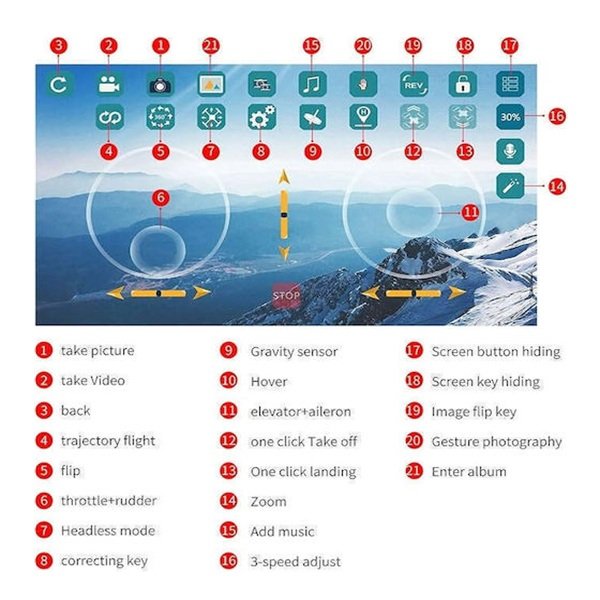 3 2 1 21 15 20 19 18 17

REV

360°

30% 16

4 5 7 8 9 10 12 13

14

6

11

STOP

1 take picture
2 take Video
3 back
4 trajectory flight
5 flip
6 throttle+rudder
7 Headless mode
8 correcting key

9 Gravity sensor
10 Hover
11 elevator+aileron
12 one click Take off
13 One click landing
14 Zoom
15 Add music
16 3-speed adjust

17 Screen button hiding
18 Screen key hiding
19 Image flip key
20 Gesture photography
21 Enter album