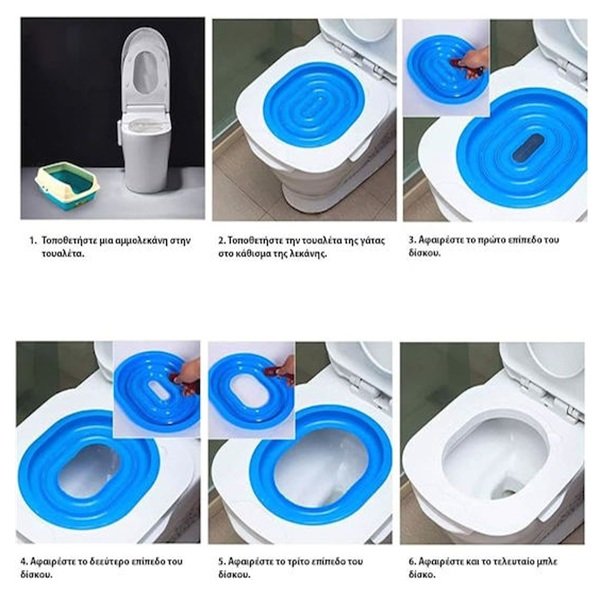 1. Τοποθετήστε μια αμμολεκάνη στην τουαλέτα.

2. Τοποθετήστε την τουαλέτα της γάτας στο κάθισμα της λεκάνης.

3. Αφαιρέστε το πρώτο επίπεδο του δίσκου.

4. Αφαιρέστε το δεεύτερο επίπεδο του δίσκου.

5. Αφαιρέστε το τρίτο επίπεδο του δίσκου.

6. Αφαιρέστε και το τελευταίο μπλε δίσκο.