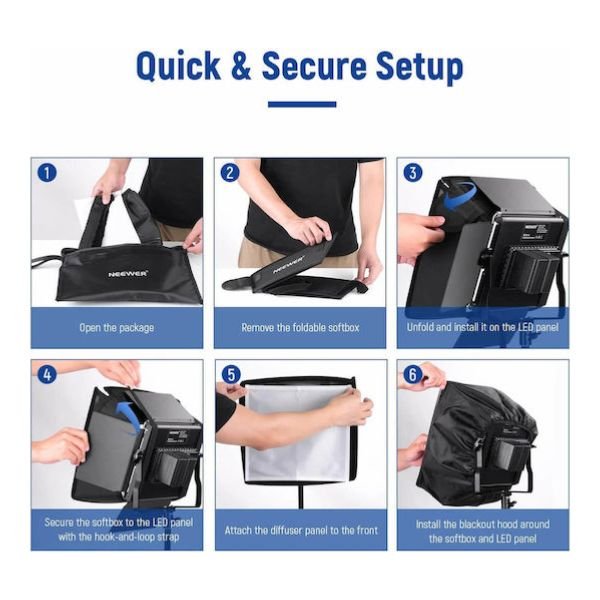 Quick & Secure Setup

1

NEEWER

Open the package

2

NEEWER

Remove the foldable softbox

3

NEEWER

Unfold and install it on the LED panel

4

NEEWER

Secure the softbox to the LED panel with the hook-and-loop strap

5

Attach the diffuser panel to the front

6

Install the blackout hood around the softbox and LED panel